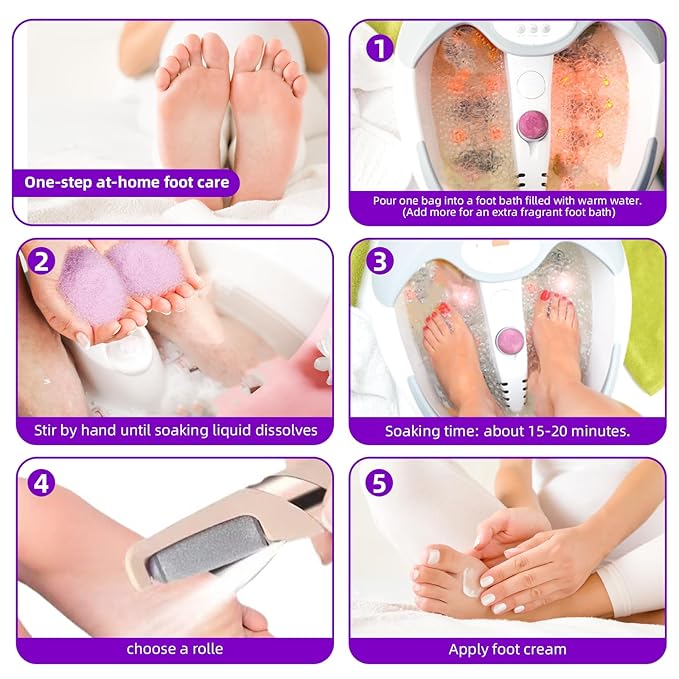 One-step at-home foot care

1

Pour one bag into a foot bath filled with warm water. (Add more for an extra fragrant foot bath)

2

Stir by hand until soaking liquid dissolves

3

Soaking time: about 15-20 minutes.

4

choose a rolle

5

Apply foot cream