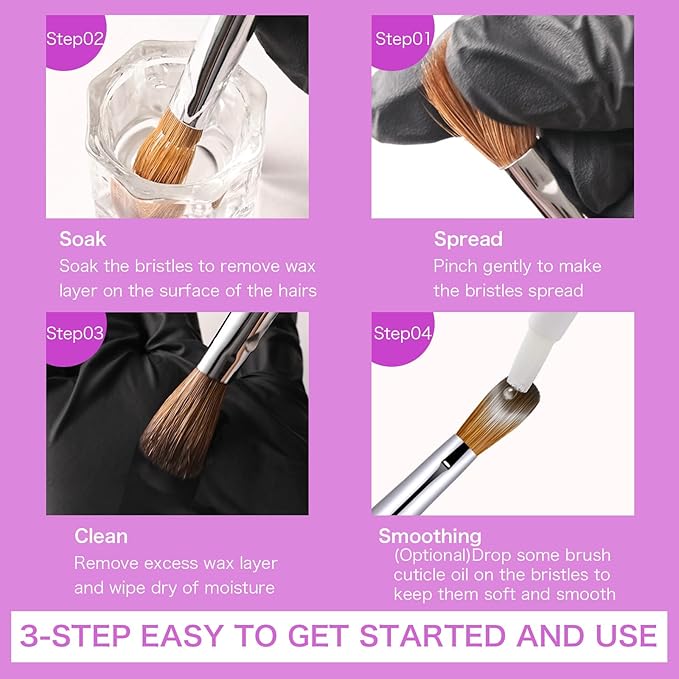 Step02

Soak
Soak the bristles to remove wax layer on the surface of the hairs

Step01

Spread
Pinch gently to make the bristles spread

Step03

Clean
Remove excess wax layer and wipe dry of moisture

Step04

Smoothing
(Optional)Drop some brush cuticle oil on the bristles to keep them soft and smooth

3-STEP EASY TO GET STARTED AND USE