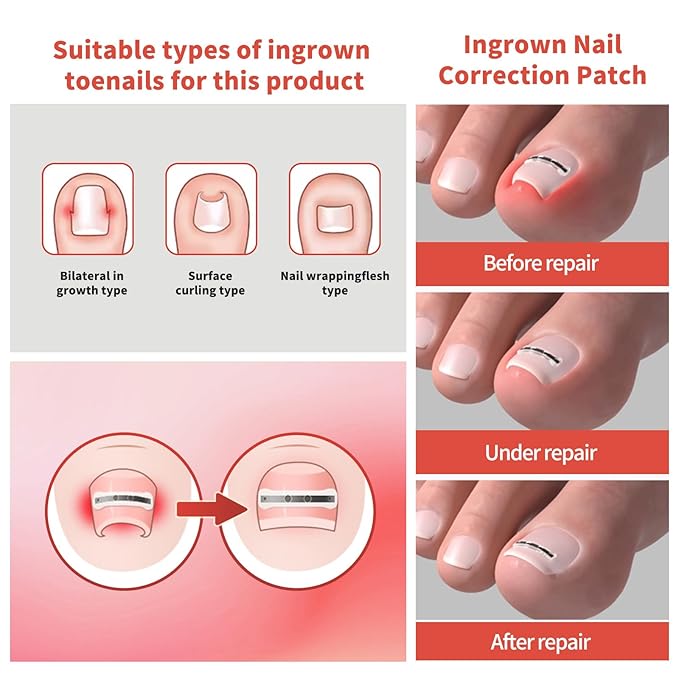 Suitable types of ingrown toenails for this product

Bilateral in growth type

Surface curling type

Nail wrappingflesh type

Ingrown Nail Correction Patch

Before repair

Under repair

After repair