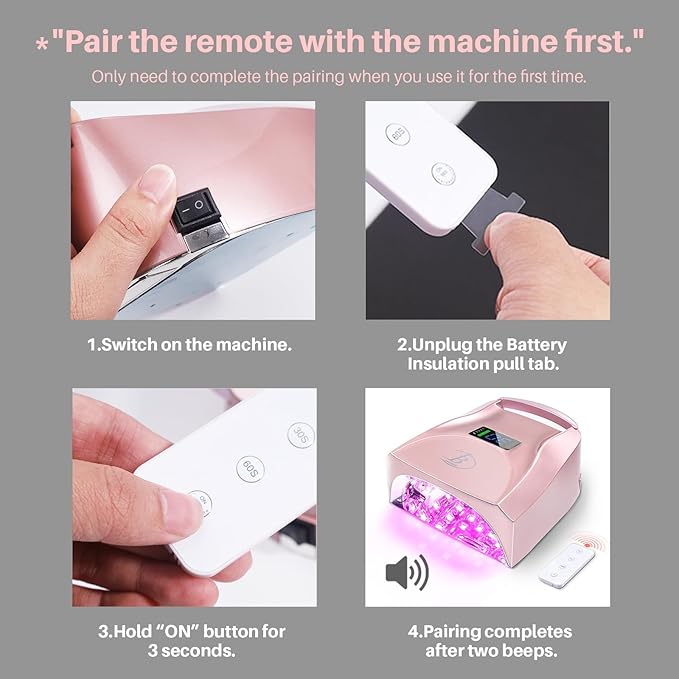 *"Pair the remote with the machine first."

Only need to complete the pairing when you use it for the first time.

60S

1.Switch on the machine.

2.Unplug the Battery Insulation pull tab.

30S

60S

ON

3.Hold "ON" button for 3 seconds.

4.Pairing completes after two beeps.