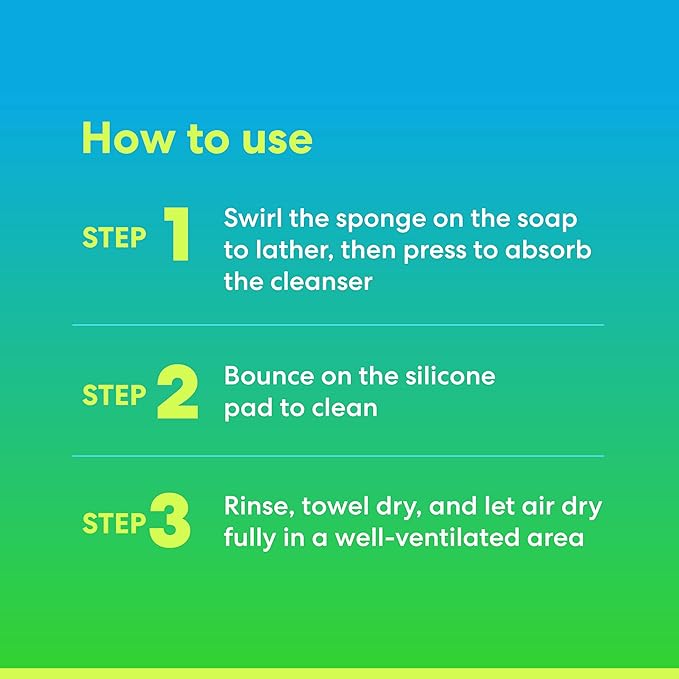 How to use

STEP 1 Swirl the sponge on the soap to lather, then press to absorb the cleanser

STEP 2 Bounce on the silicone pad to clean

STEP 3 Rinse, towel dry, and let air dry fully in a well-ventilated area