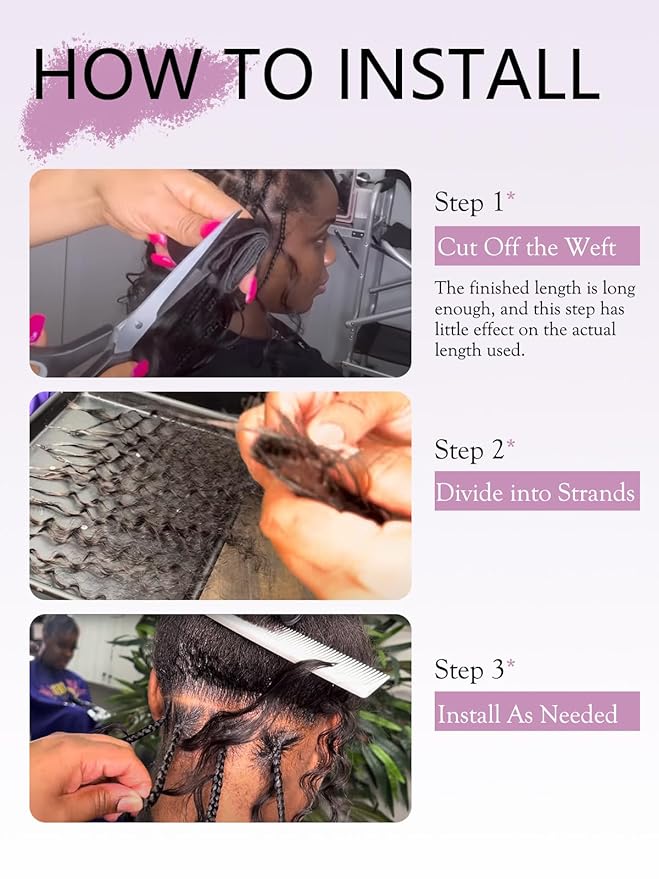 HOW TO INSTALL

Step 1*

Cut Off the Weft

The finished length is long enough, and this step has little effect on the actual length used.

Step 2*

Divide into Strands

Step 3*

Install As Needed