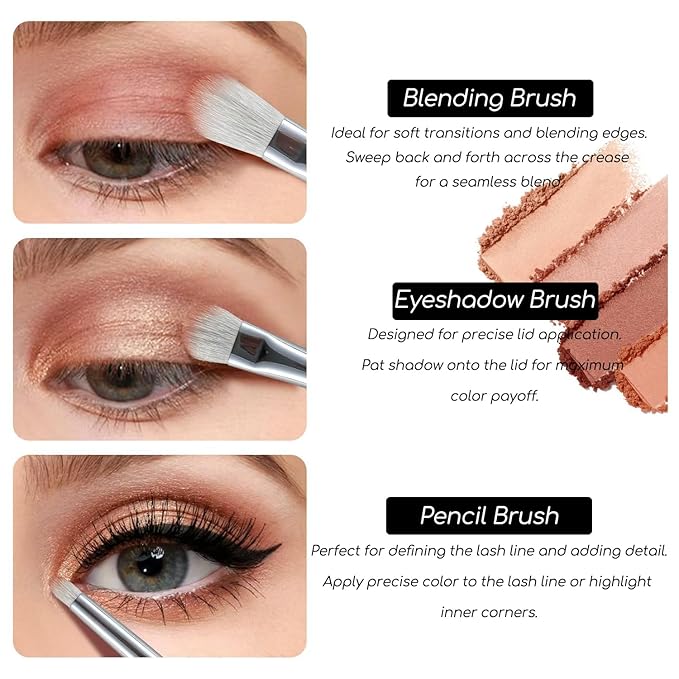 Blending Brush

Ideal for soft transitions and blending edges. Sweep back and forth across the crease for a seamless blend.

Eyeshadow Brush

Designed for precise lid application. Pat shadow onto the lid for maximum color payoff.

Pencil Brush

Perfect for defining the lash line and adding detail. Apply precise color to the lash line or highlight inner corners.