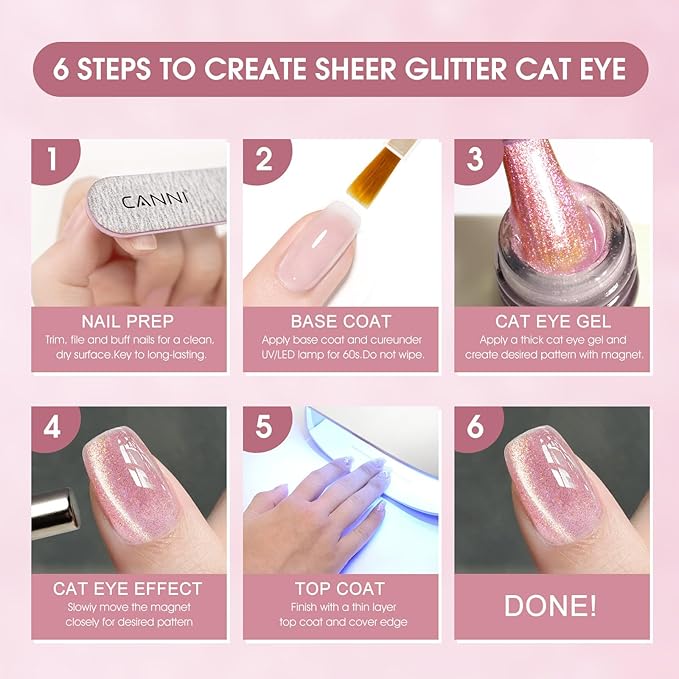 6 STEPS TO CREATE SHEER GLITTER CAT EYE

1
CANNI
NAIL PREP
Trim, file and buff nails for a clean, dry surface.Key to long-lasting.

2
BASE COAT
Apply base coat and cureunder UV/LED lamp for 60s.Do not wipe.

3
CAT EYE GEL
Apply a thick cat eye gel and create desired pattern with magnet.

4
CAT EYE EFFECT
Slowly move the magnet closely for desired pattern

5
TOP COAT
Finish with a thin layer top coat and cover edge

6
DONE!