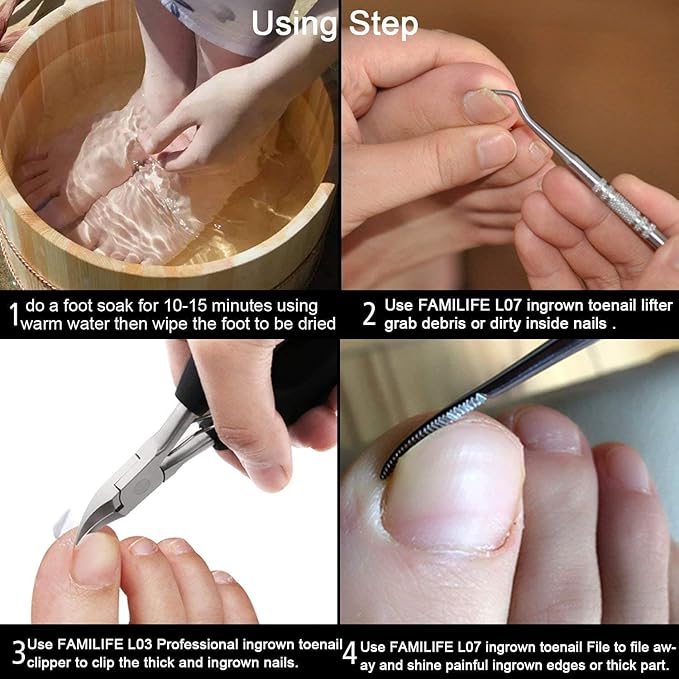 Using Step

1 do a foot soak for 10-15 minutes using warm water then wipe the foot to be dried

2 Use FAMILIFE L07 ingrown toenail lifter grab debris or dirty inside nails .

3 Use FAMILIFE L03 Professional ingrown toenail clipper to clip the thick and ingrown nails.

4 Use FAMILIFE L07 ingrown toenail File to file away and shine painful ingrown edges or thick part.