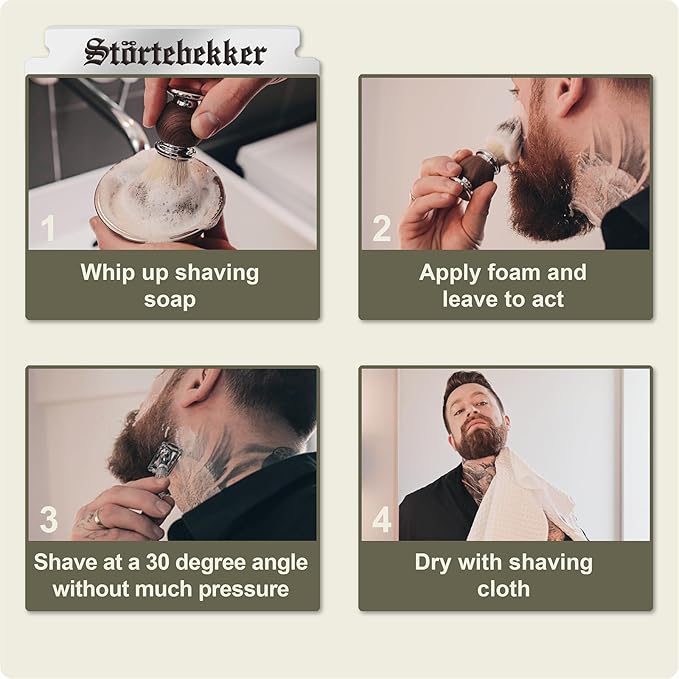 Störtebekker

1
Whip up shaving soap

2
Apply foam and leave to act

3
Shave at a 30 degree angle without much pressure

4
Dry with shaving cloth