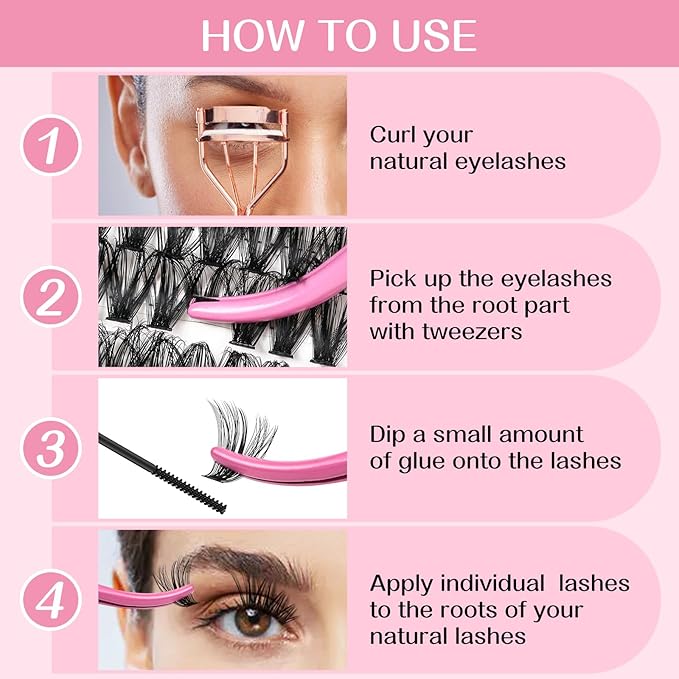 HOW TO USE

1

Curl your natural eyelashes

2

Pick up the eyelashes from the root part with tweezers

3

Dip a small amount of glue onto the lashes

4

Apply individual lashes to the roots of your natural lashes