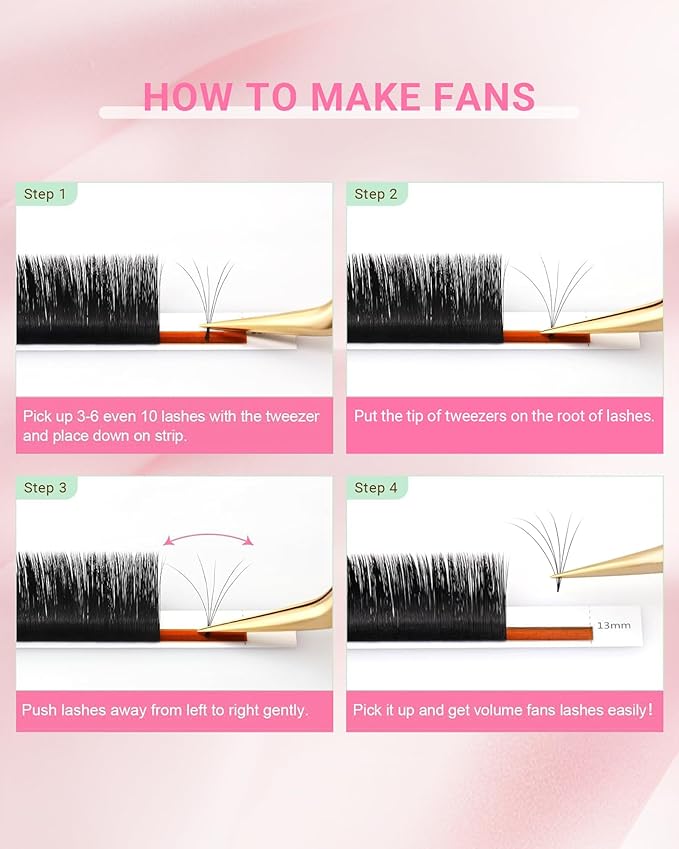 HOW TO MAKE FANS

Step 1

Pick up 3-6 even 10 lashes with the tweezer and place down on strip.

Step 2

Put the tip of tweezers on the root of lashes.

Step 3

Push lashes away from left to right gently.

Step 4

13mm

Pick it up and get volume fans lashes easily!