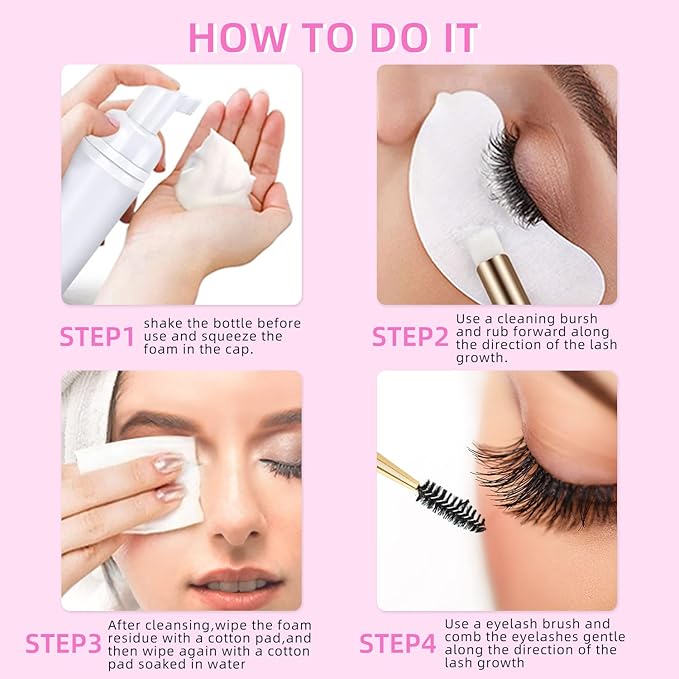 HOW TO DO IT

STEP1 shake the bottle before use and squeeze the foam in the cap.

STEP2 Use a cleaning bursh and rub forward along the direction of the lash growth.

STEP3 After cleansing,wipe the foam residue with a cotton pad,and then wipe again with a cotton pad soaked in water

STEP4 Use a eyelash brush and comb the eyelashes gentle along the direction of the lash growth