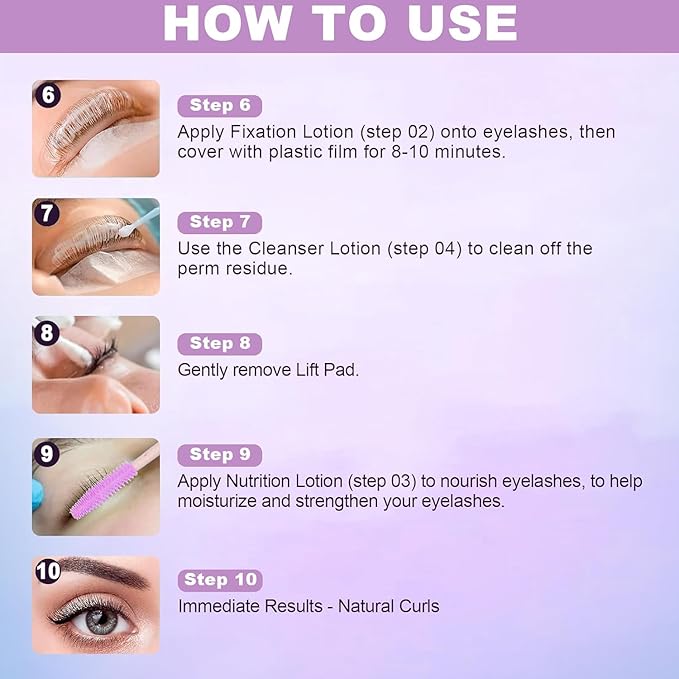 HOW TO USE

6

Step 6
Apply Fixation Lotion (step 02) onto eyelashes, then cover with plastic film for 8-10 minutes.

7

Step 7
Use the Cleanser Lotion (step 04) to clean off the perm residue.

8

Step 8
Gently remove Lift Pad.

9

Step 9
Apply Nutrition Lotion (step 03) to nourish eyelashes, to help moisturize and strengthen your eyelashes.

10

Step 10
Immediate Results - Natural Curls