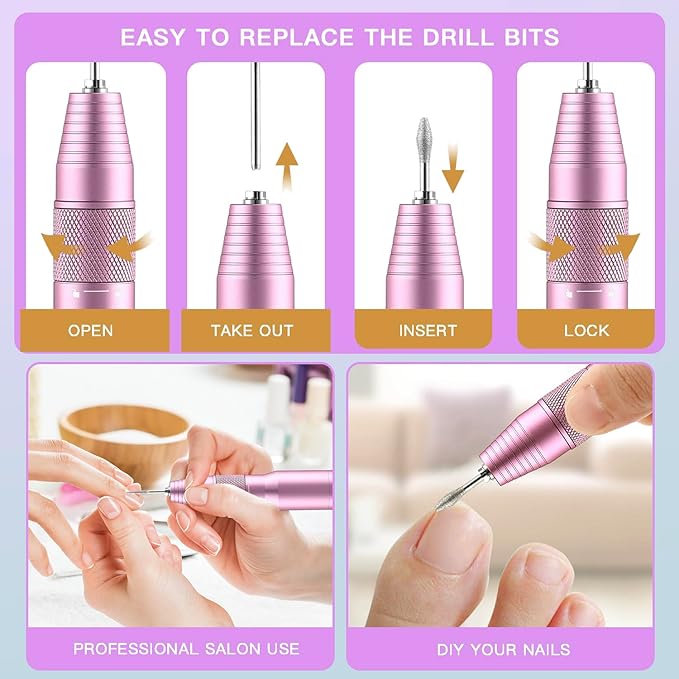 EASY TO REPLACE THE DRILL BITS

OPEN

TAKE OUT

INSERT

LOCK

PROFESSIONAL SALON USE

DIY YOUR NAILS