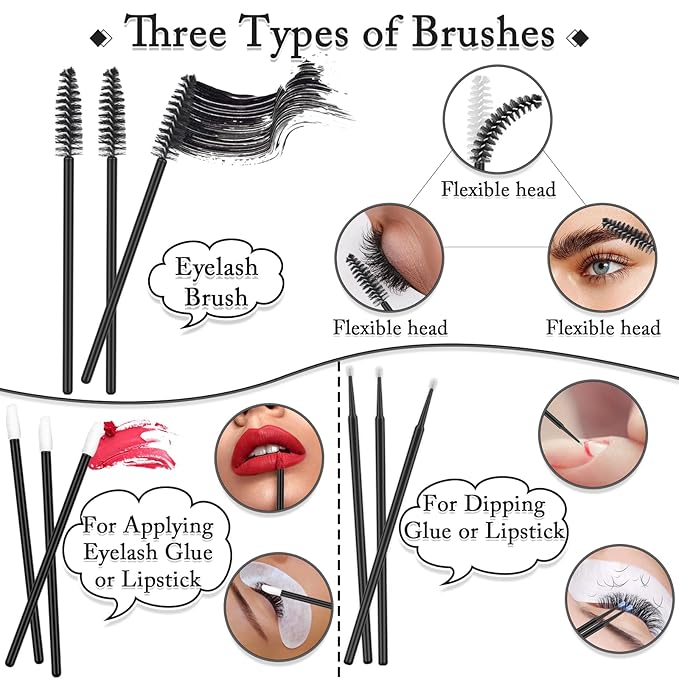 ◆ Three Types of Brushes ◆

Eyelash Brush

Flexible head

Flexible head

Flexible head

For Applying Eyelash Glue or Lipstick

For Dipping Glue or Lipstick