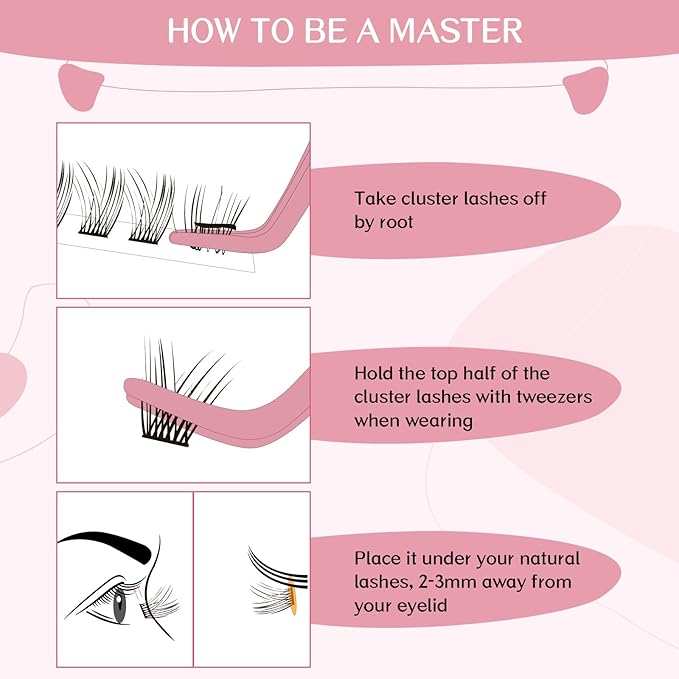 HOW TO BE A MASTER

Take cluster lashes off by root

Hold the top half of the cluster lashes with tweezers when wearing

Place it under your natural lashes, 2-3mm away from your eyelid