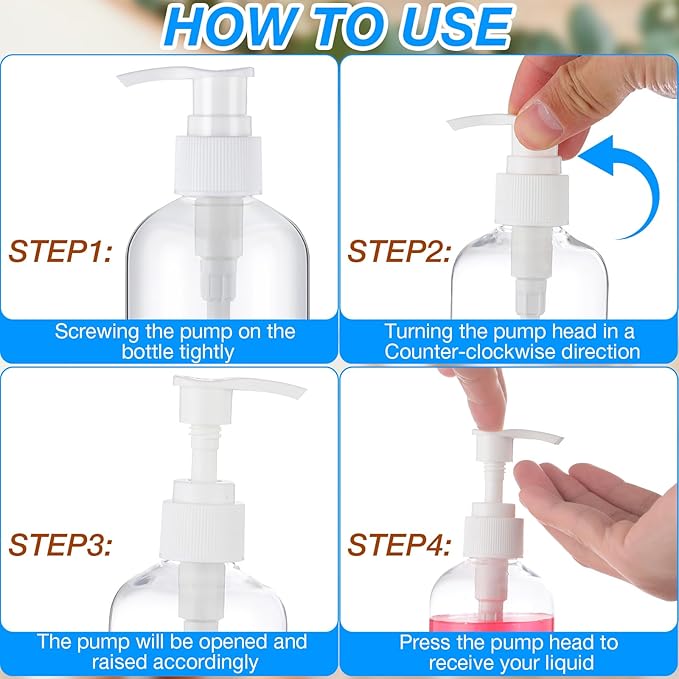 HOW TO USE

STEP1:

Screwing the pump on the bottle tightly

STEP2:

Turning the pump head in a Counter-clockwise direction

STEP3:

The pump will be opened and raised accordingly

STEP4:

Press the pump head to receive your liquid