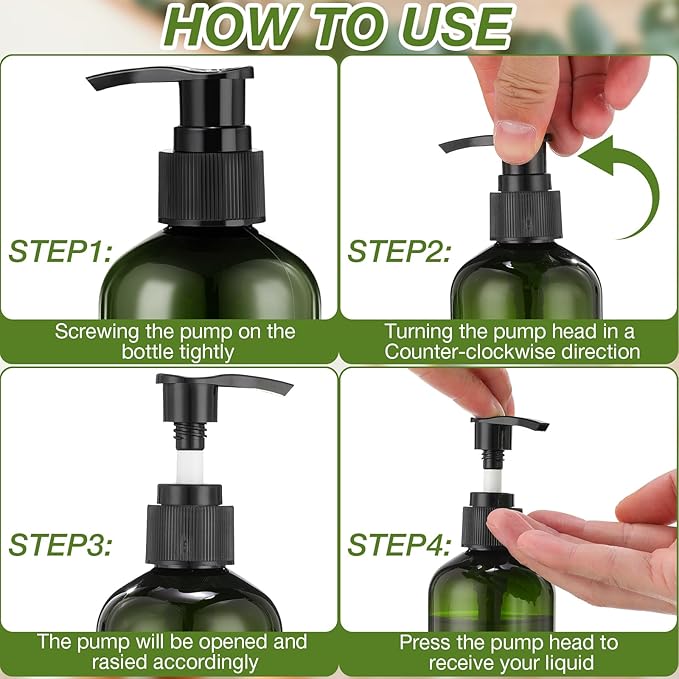 HOW TO USE

STEP1:

Screwing the pump on the bottle tightly

STEP2:

Turning the pump head in a Counter-clockwise direction

STEP3:

The pump will be opened and rasied accordingly

STEP4:

Press the pump head to receive your liquid