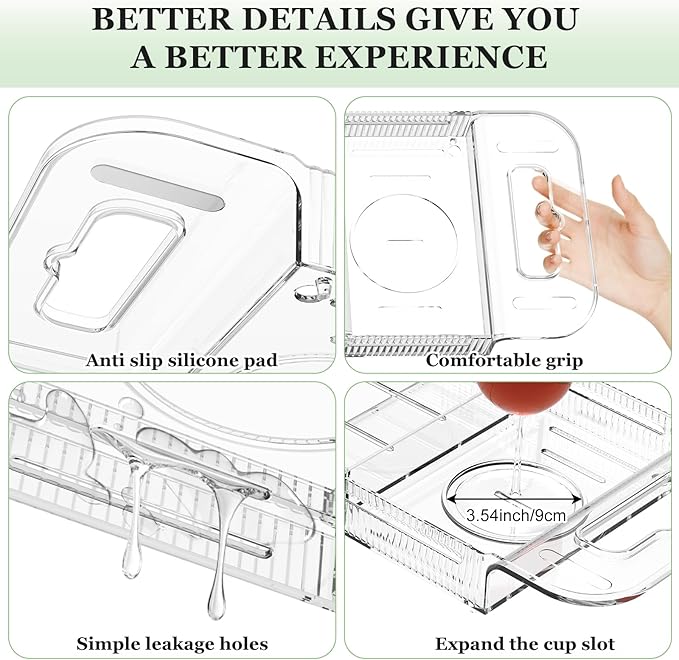 BETTER DETAILS GIVE YOU A BETTER EXPERIENCE

Anti slip silicone pad

Comfortable grip

Simple leakage holes

3.54inch/9cm

Expand the cup slot