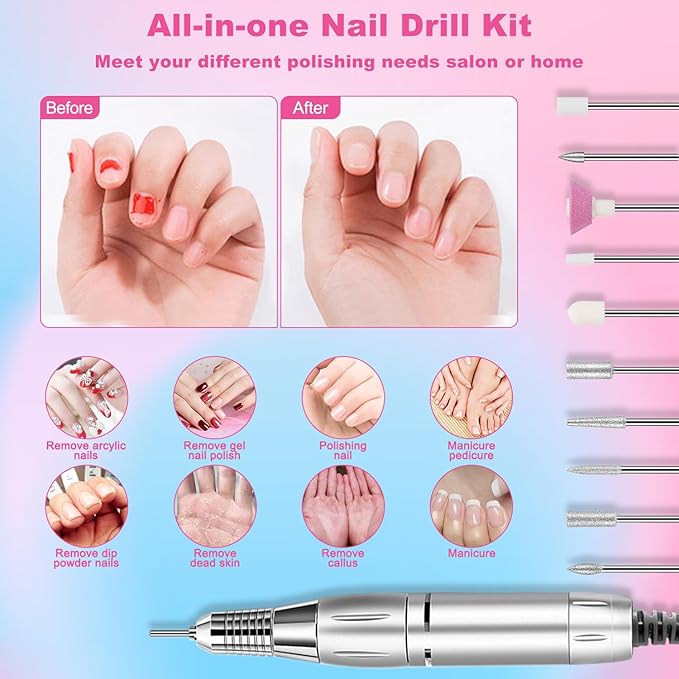 All-in-one Nail Drill Kit

Meet your different polishing needs salon or home

Before

After

Remove arcylic nails

Remove gel nail polish

Polishing nail

Manicure pedicure

Remove dip powder nails

Remove dead skin

Remove callus

Manicure