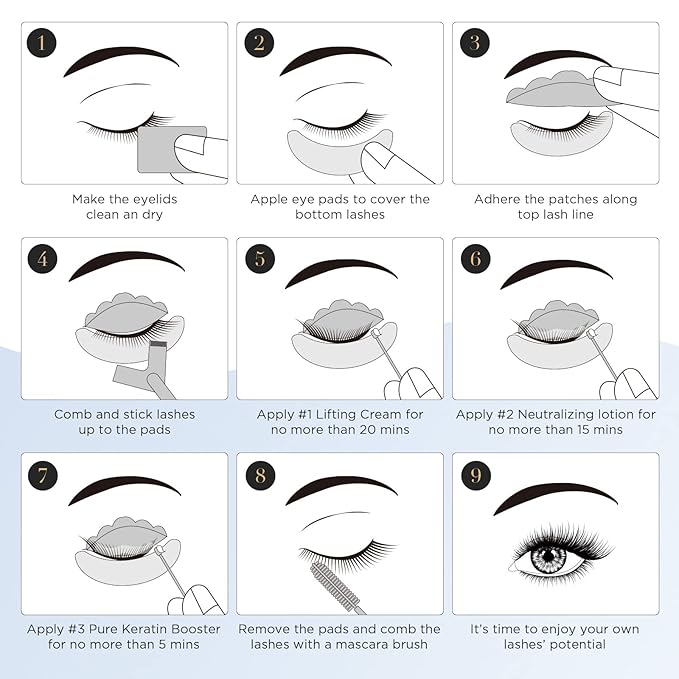 1

Make the eyelids clean an dry

2

Apple eye pads to cover the bottom lashes

3

Adhere the patches along top lash line

4

Comb and stick lashes up to the pads

5

Apply #1 Lifting Cream for no more than 20 mins

6

Apply #2 Neutralizing lotion for no more than 15 mins

7

Apply #3 Pure Keratin Booster for no more than 5 mins

8

Remove the pads and comb the lashes with a mascara brush

9

It's time to enjoy your own lashes' potential