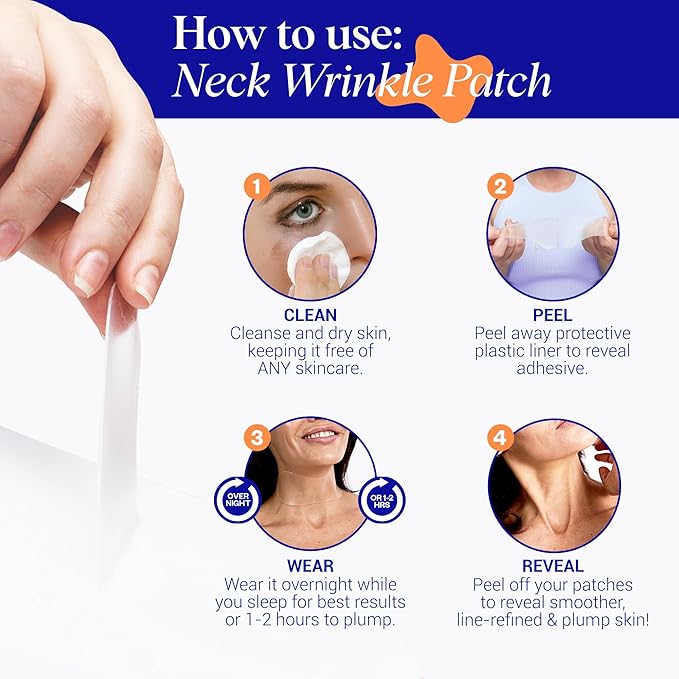 How to use:
Neck Wrinkle Patch

1
CLEAN
Cleanse and dry skin, keeping it free of ANY skincare.

2
PEEL
Peel away protective plastic liner to reveal adhesive.

3
OVER NIGHT
OR 1-2 HRS
WEAR
Wear it overnight while you sleep for best results or 1-2 hours to plump.

4
REVEAL
Peel off your patches to reveal smoother, line-refined & plump skin!