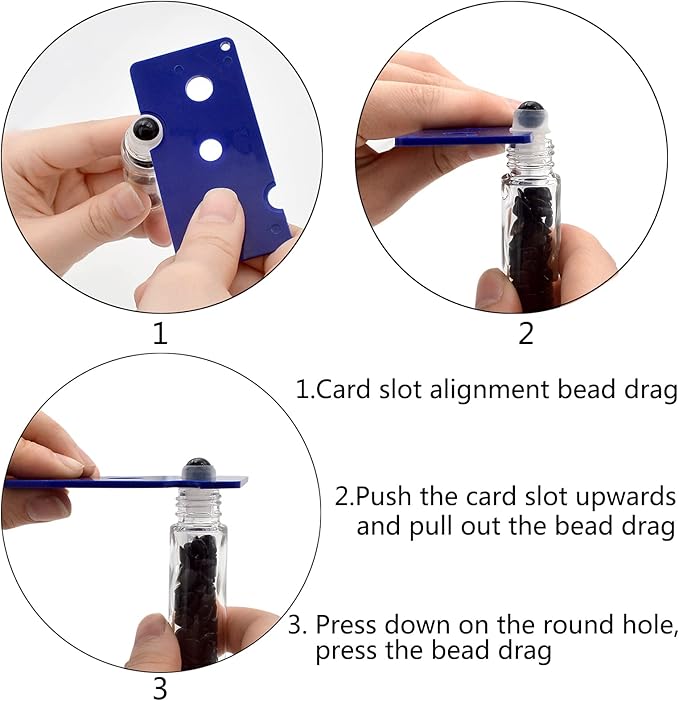 1

2

1.Card slot alignment bead drag

2.Push the card slot upwards and pull out the bead drag

3. Press down on the round hole, press the bead drag

3