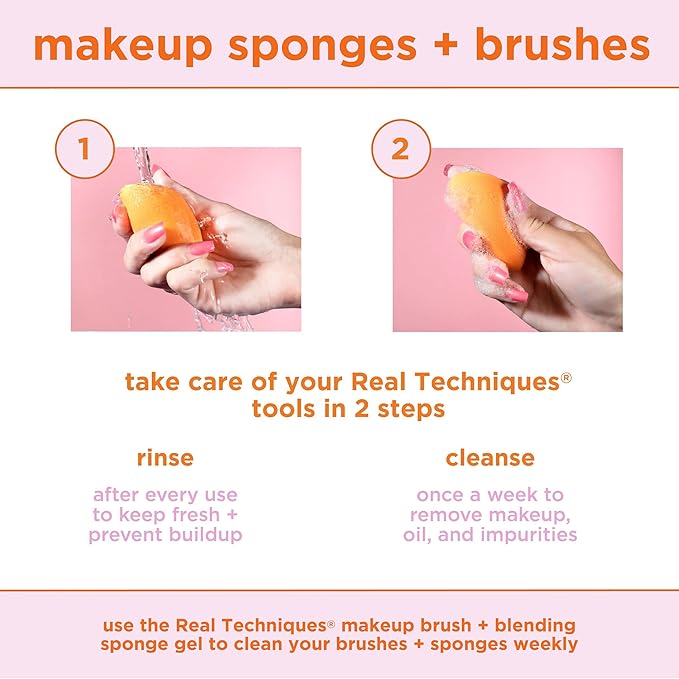 makeup sponges + brushes

1

2

take care of your Real Techniques® tools in 2 steps

rinse

after every use to keep fresh + prevent buildup

cleanse

once a week to remove makeup, oil, and impurities

use the Real Techniques® makeup brush + blending sponge gel to clean your brushes + sponges weekly