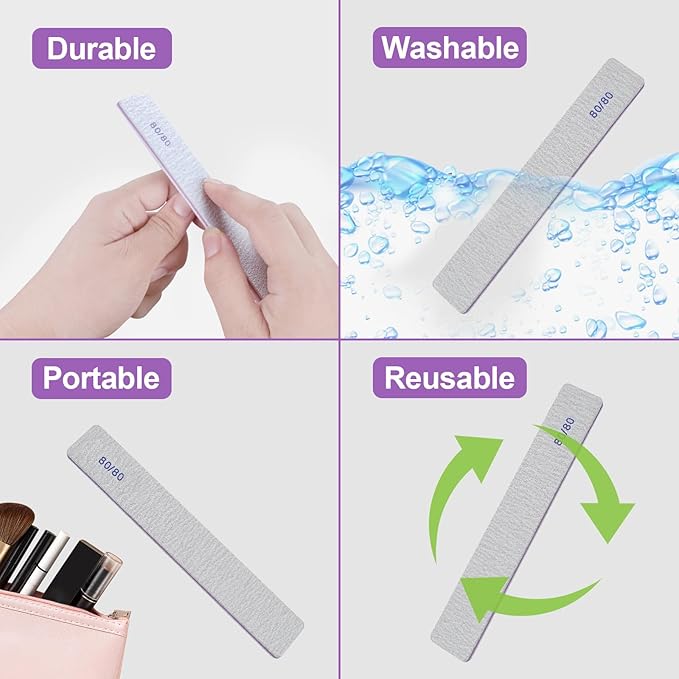 Durable

80/80

Washable

80/80

Portable

80/80

Reusable

80/80