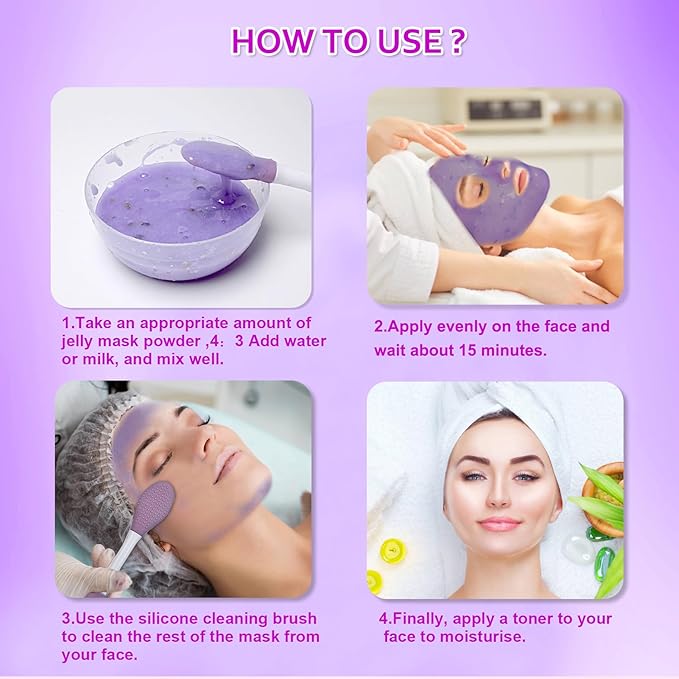 HOW TO USE ?

1.Take an appropriate amount of jelly mask powder ,4：3 Add water or milk, and mix well.

2.Apply evenly on the face and wait about 15 minutes.

3.Use the silicone cleaning brush to clean the rest of the mask from your face.

4.Finally, apply a toner to your face to moisturise.