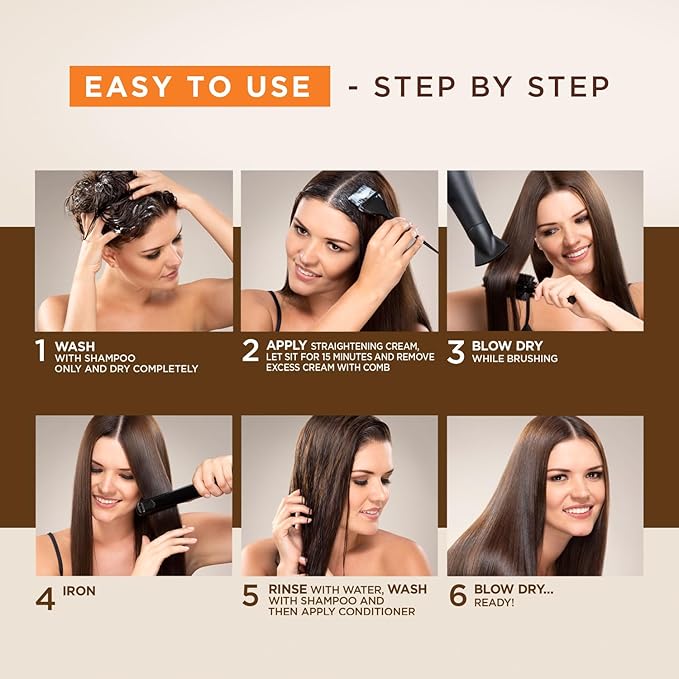 EASY TO USE - STEP BY STEP

1 WASH WITH SHAMPOO ONLY AND DRY COMPLETELY

2 APPLY STRAIGHTENING CREAM, LET SIT FOR 15 MINUTES AND REMOVE EXCESS CREAM WITH COMB

3 BLOW DRY WHILE BRUSHING

4 IRON

5 RINSE WITH WATER, WASH WITH SHAMPOO AND THEN APPLY CONDITIONER

6 BLOW DRY... READY!