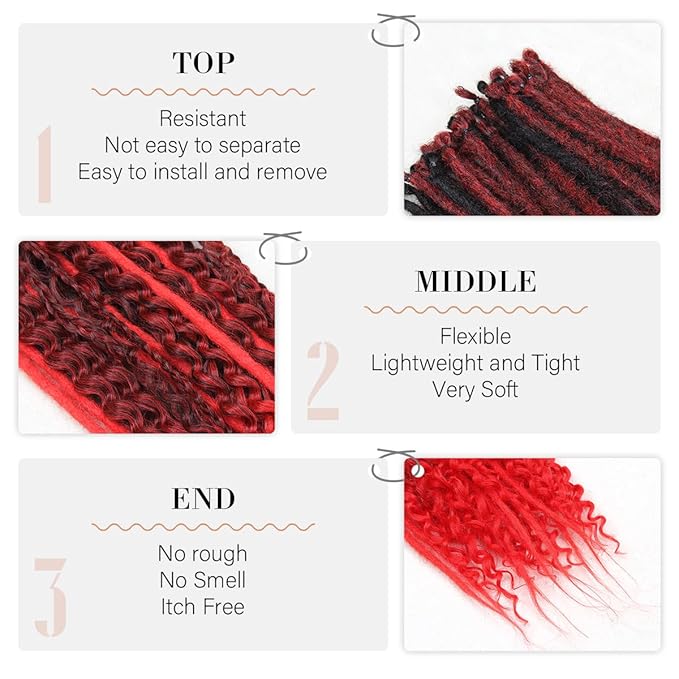 1
TOP
Resistant
Not easy to separate
Easy to install and remove

2
MIDDLE
Flexible
Lightweight and Tight
Very Soft

3
END
No rough
No Smell
Itch Free