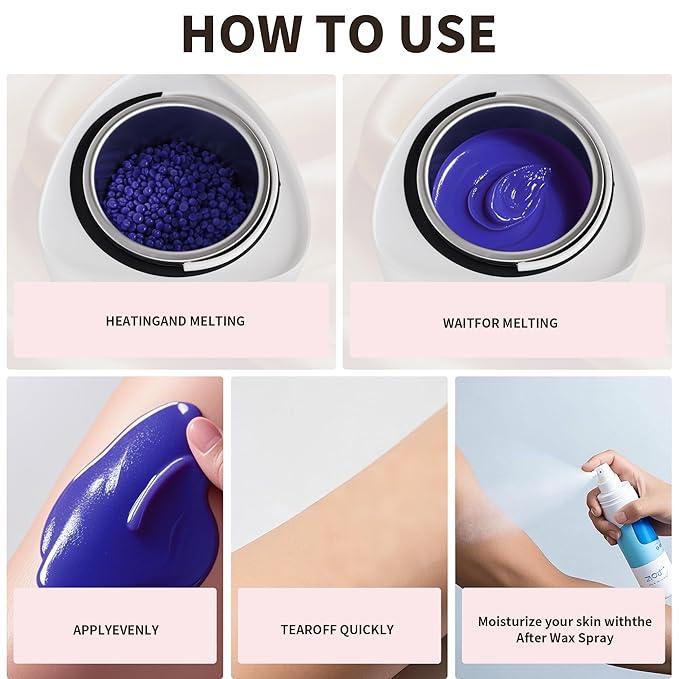 HOW TO USE

HEATINGAND MELTING

WAITFOR MELTING

APPLYEVENLY

TEAROFF QUICKLY

Moisturize your skin withthe After Wax Spray