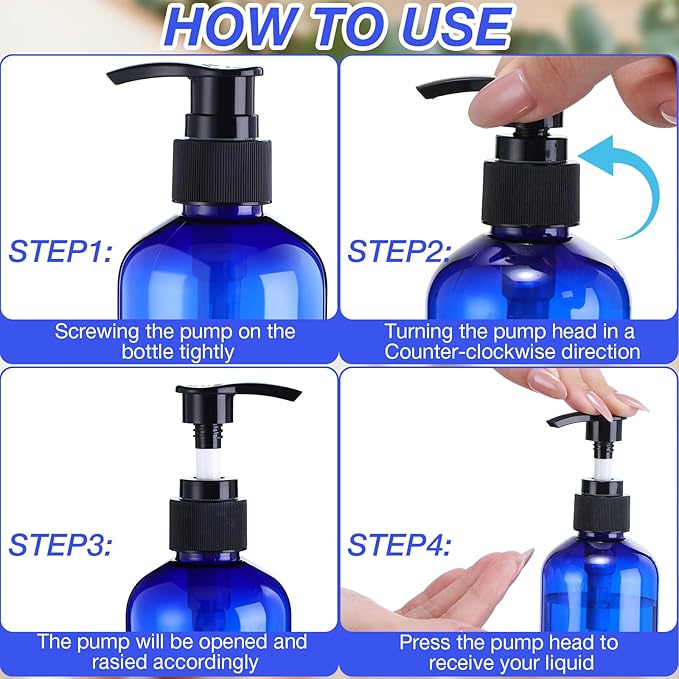 HOW TO USE

STEP1:

Screwing the pump on the bottle tightly

STEP2:

Turning the pump head in a Counter-clockwise direction

STEP3:

The pump will be opened and rasied accordingly

STEP4:

Press the pump head to receive your liquid