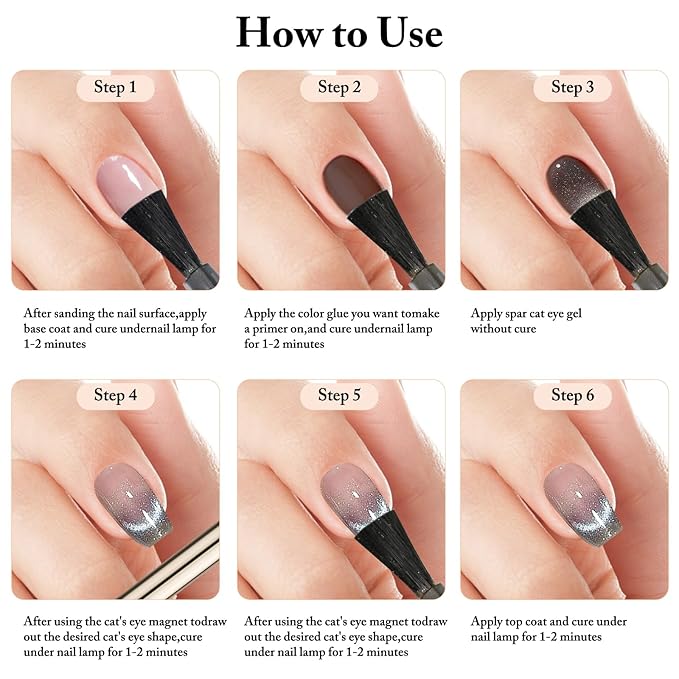 How to Use

Step 1

After sanding the nail surface,apply base coat and cure undernail lamp for 1-2 minutes

Step 2

Apply the color glue you want tomake a primer on,and cure undernail lamp for 1-2 minutes

Step 3

Apply spar cat eye gel without cure

Step 4

After using the cat's eye magnet todraw out the desired cat's eye shape,cure under nail lamp for 1-2 minutes

Step 5

After using the cat's eye magnet todraw out the desired cat's eye shape,cure under nail lamp for 1-2 minutes

Step 6

Apply top coat and cure under nail lamp for 1-2 minutes