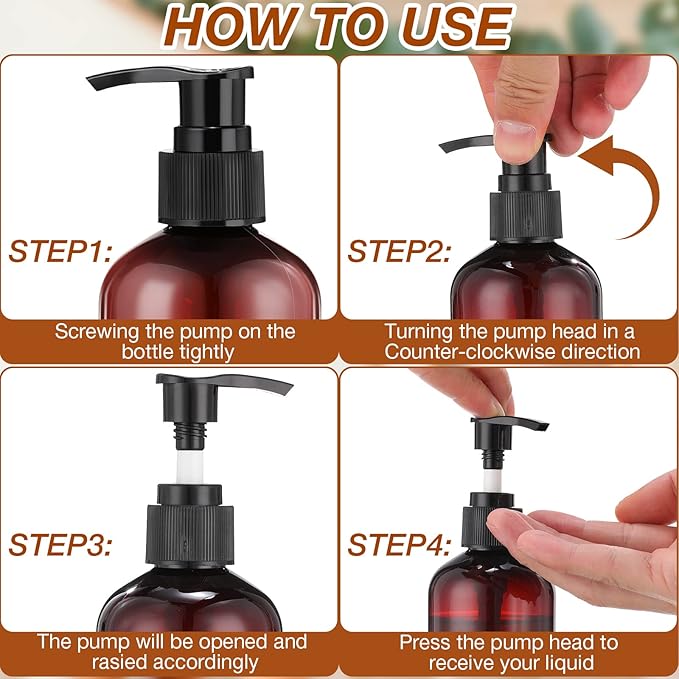 HOW TO USE

STEP1:

Screwing the pump on the bottle tightly

STEP2:

Turning the pump head in a Counter-clockwise direction

STEP3:

The pump will be opened and rasied accordingly

STEP4:

Press the pump head to receive your liquid