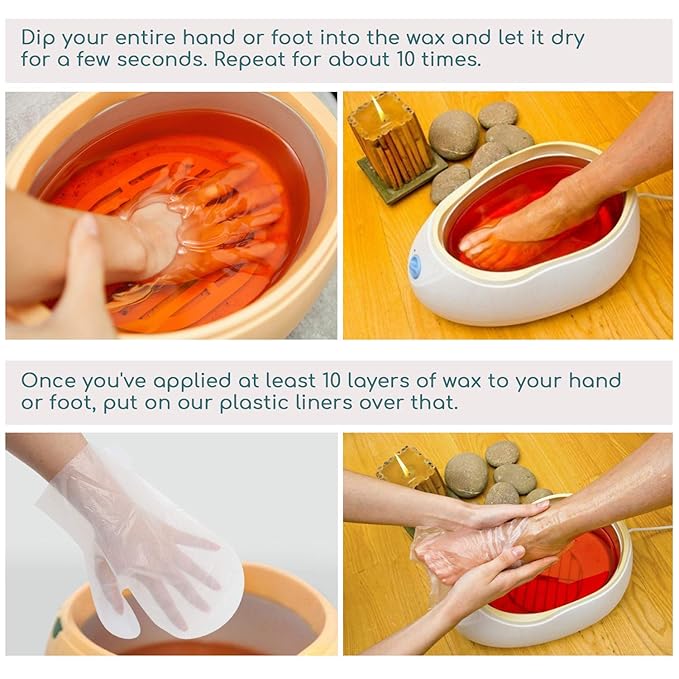 Dip your entire hand or foot into the wax and let it dry for a few seconds. Repeat for about 10 times.

Once you've applied at least 10 layers of wax to your hand or foot, put on our plastic liners over that.