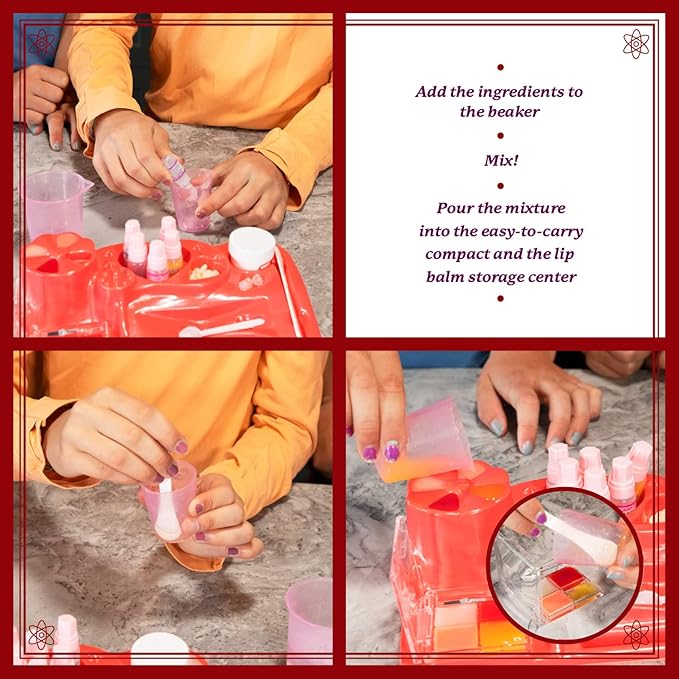 Add the ingredients to the beaker

Mix!

Pour the mixture into the easy-to-carry compact and the lip balm storage center