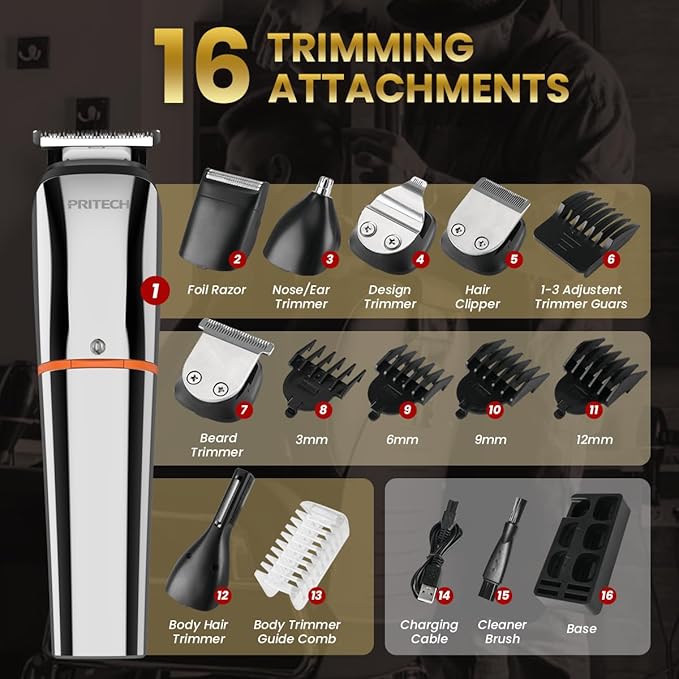 16 TRIMMING ATTACHMENTS

PRITECH

1

2
Foil Razor

3
Nose/Ear Trimmer

4
Design Trimmer

5
Hair Clipper

6
1-3 Adjustent Trimmer Guars

7
Beard Trimmer

8
3mm

9
6mm

10
9mm

11
12mm

12
Body Hair Trimmer

13
Body Trimmer Guide Comb

14
Charging Cable

15
Cleaner Brush

16
Base