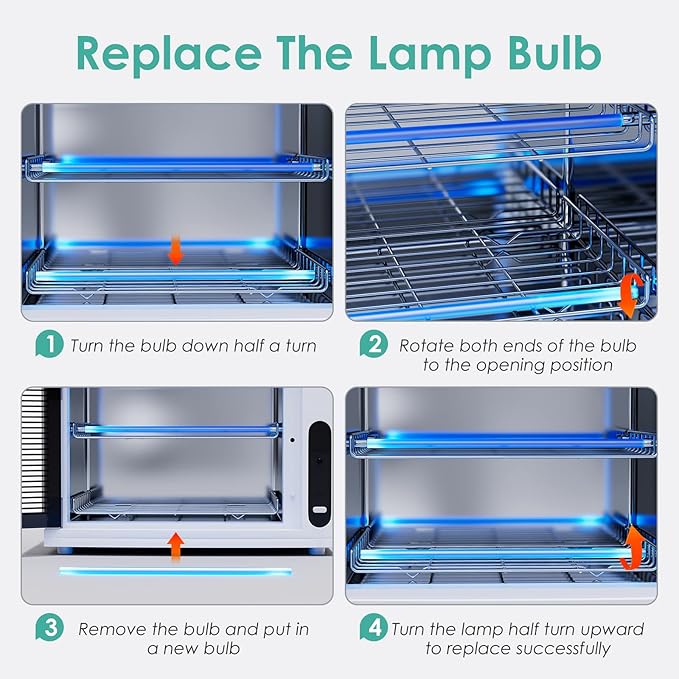 Replace The Lamp Bulb

1 Turn the bulb down half a turn

2 Rotate both ends of the bulb to the opening position

3 Remove the bulb and put in a new bulb

4 Turn the lamp half turn upward to replace successfully