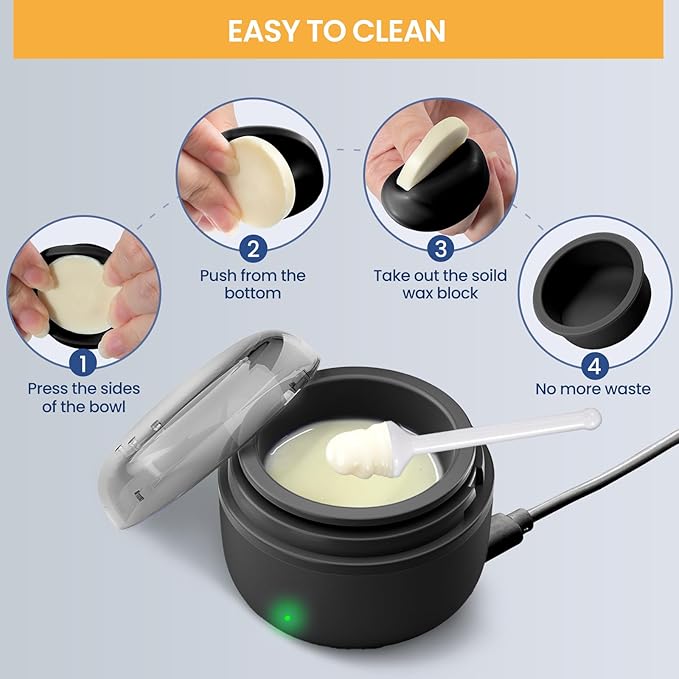 EASY TO CLEAN

1
Press the sides of the bowl

2
Push from the bottom

3
Take out the soild wax block

4
No more waste