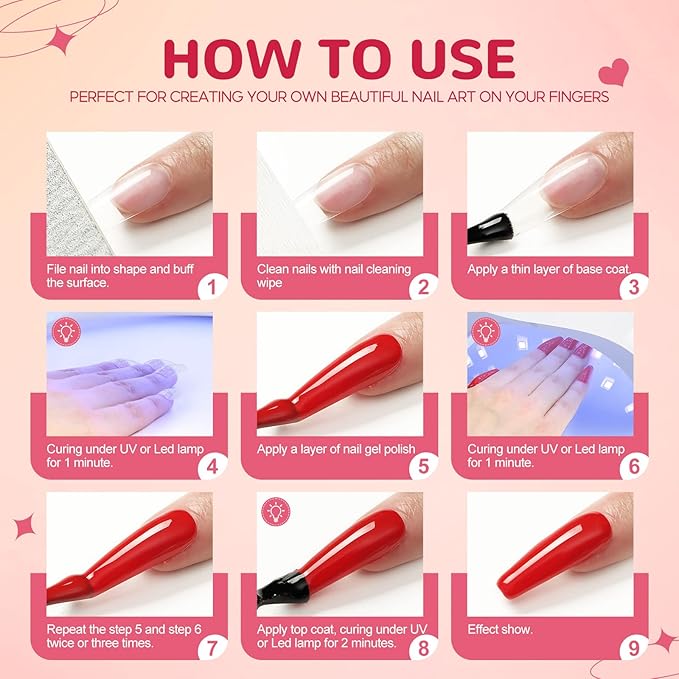 HOW TO USE

PERFECT FOR CREATING YOUR OWN BEAUTIFUL NAIL ART ON YOUR FINGERS

File nail into shape and buff the surface.

1

Clean nails with nail cleaning wipe

2

Apply a thin layer of base coat.

3

Curing under UV or Led lamp for 1 minute.

4

Apply a layer of nail gel polish

5

Curing under UV or Led lamp for 1 minute.

6

Repeat the step 5 and step 6 twice or three times.

7

Apply top coat, curing under UV or Led lamp for 2 minutes.

8

Effect show.

9