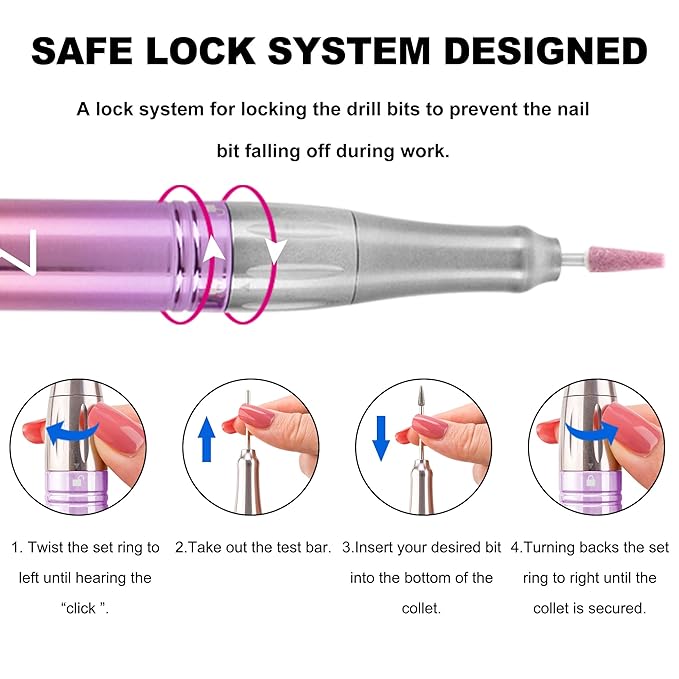 SAFE LOCK SYSTEM DESIGNED

A lock system for locking the drill bits to prevent the nail bit falling off during work.

1. Twist the set ring to left until hearing the “click ”.

2.Take out the test bar.

3.Insert your desired bit into the bottom of the collet.

4.Turning backs the set ring to right until the collet is secured.