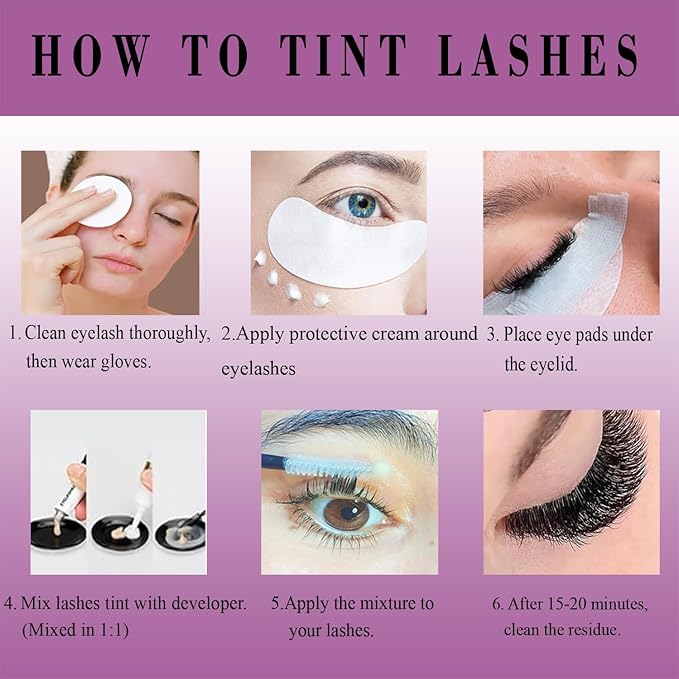 HOW TO TINT LASHES

1. Clean eyelash thoroughly, then wear gloves.

2.Apply protective cream around eyelashes

3. Place eye pads under the eyelid.

4. Mix lashes tint with developer. (Mixed in 1:1)

5.Apply the mixture to your lashes.

6. After 15-20 minutes, clean the residue.