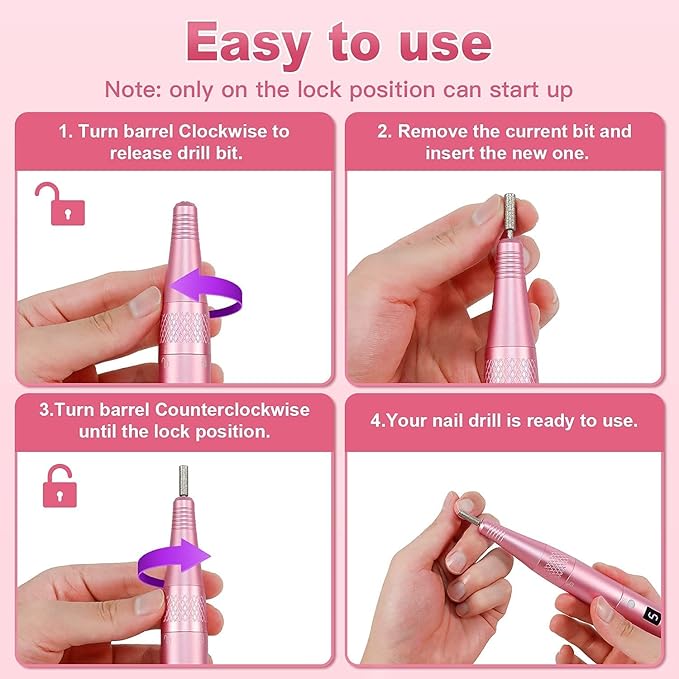 Easy to use

Note: only on the lock position can start up

1. Turn barrel Clockwise to release drill bit.

2. Remove the current bit and insert the new one.

3.Turn barrel Counterclockwise until the lock position.

4.Your nail drill is ready to use.

5