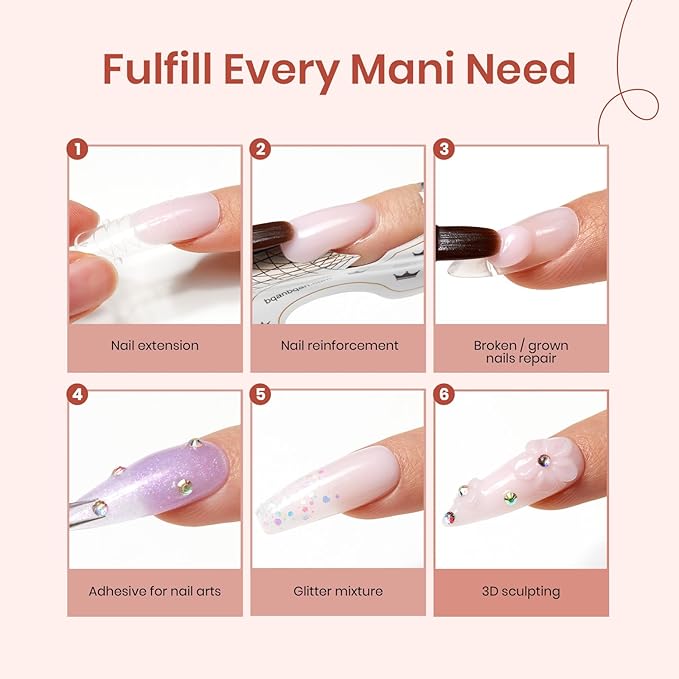 Fulfill Every Mani Need

1
Nail extension

2
bqanbqan
Nail reinforcement

3
Broken / grown nails repair

4
Adhesive for nail arts

5
Glitter mixture

6
3D sculpting