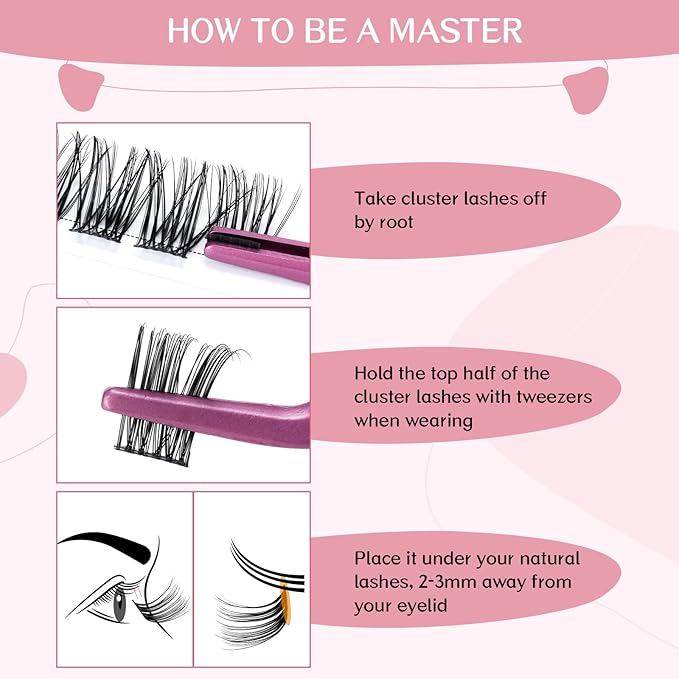 HOW TO BE A MASTER

Take cluster lashes off by root

Hold the top half of the cluster lashes with tweezers when wearing

Place it under your natural lashes, 2-3mm away from your eyelid