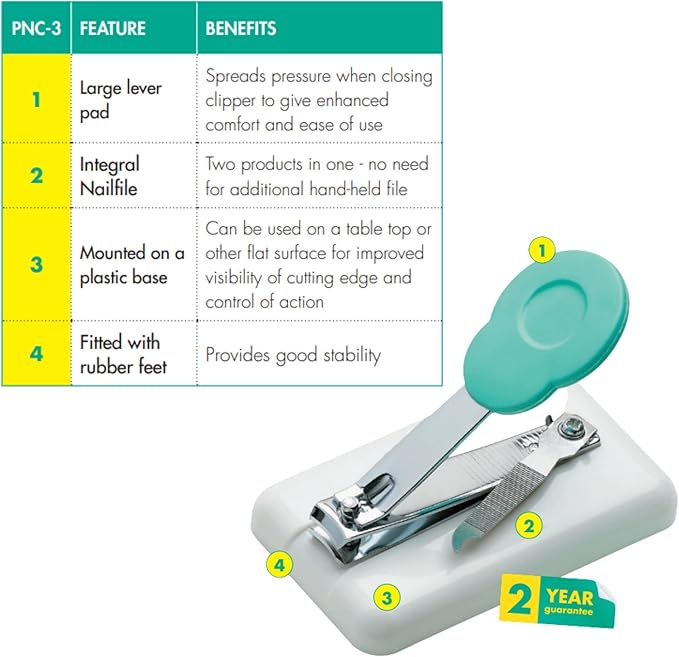 | PNC-3 | FEATURE | BENEFITS |
|---|---|---|
| 1 | Large lever pad | Spreads pressure when closing clipper to give enhanced comfort and ease of use |
| 2 | Integral Nailfile | Two products in one - no need for additional hand-held file |
| 3 | Mounted on a plastic base | Can be used on a table top or other flat surface for improved visibility of cutting edge and control of action |
| 4 | Fitted with rubber feet | Provides good stability |

1

2

4

3

2 YEAR guarantee