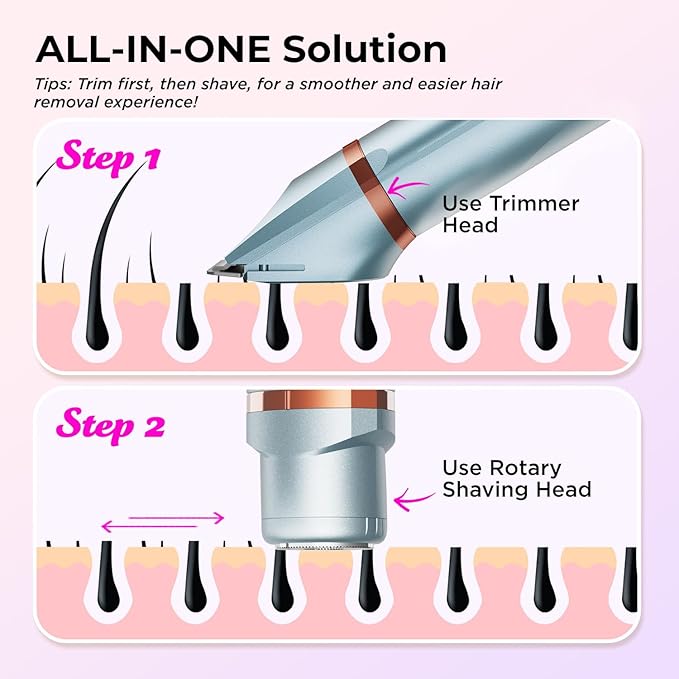 ALL-IN-ONE Solution

Tips: Trim first, then shave, for a smoother and easier hair removal experience!

Step 1

Use Trimmer Head

Step 2

Use Rotary Shaving Head