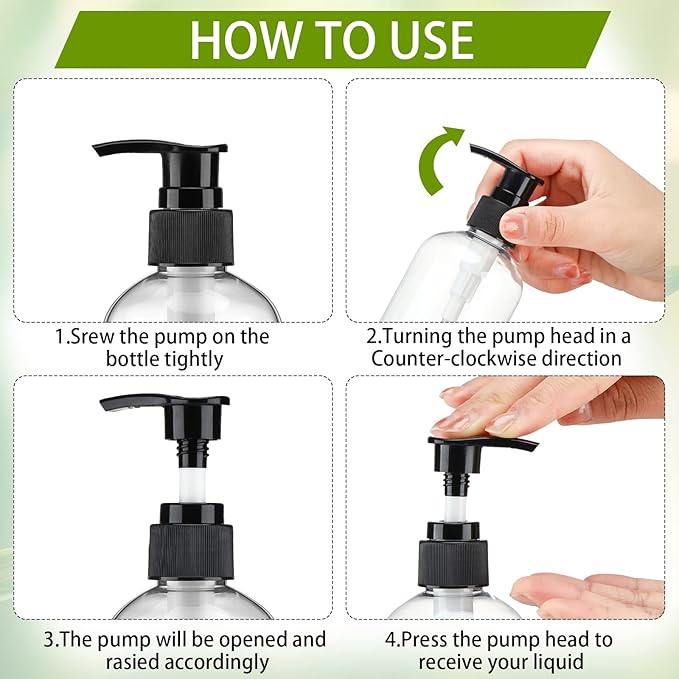 HOW TO USE

1.Srew the pump on the bottle tightly

2.Turning the pump head in a Counter-clockwise direction

3.The pump will be opened and rasied accordingly

4.Press the pump head to receive your liquid