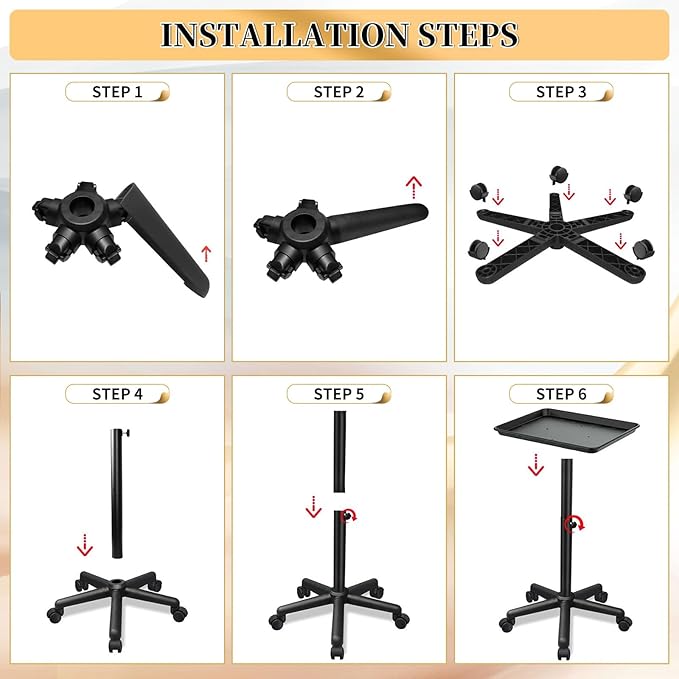 INSTALLATION STEPS

STEP 1

STEP 2

STEP 3

STEP 4

STEP 5

STEP 6