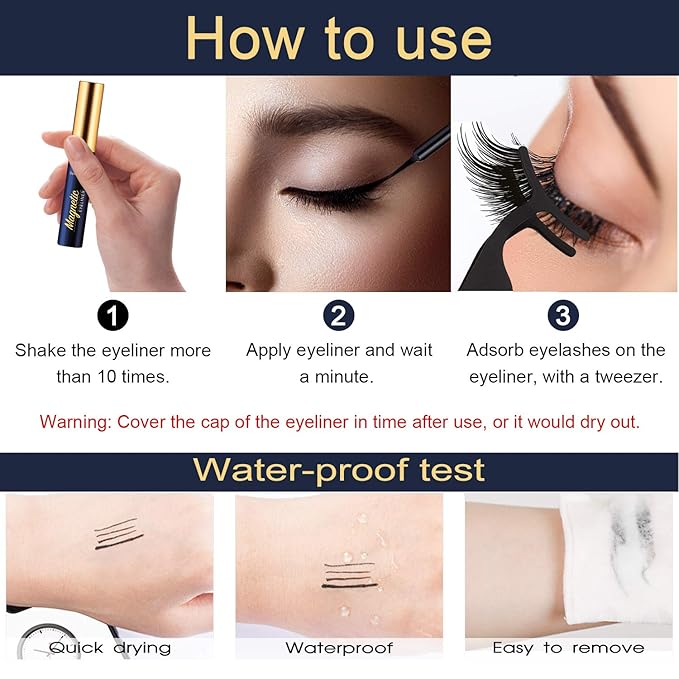 How to use

Magnetic EYELINER

1
Shake the eyeliner more than 10 times.

2
Apply eyeliner and wait a minute.

3
Adsorb eyelashes on the eyeliner, with a tweezer.

Warning: Cover the cap of the eyeliner in time after use, or it would dry out.

Water-proof test

Quick drying

Waterproof

Easy to remove