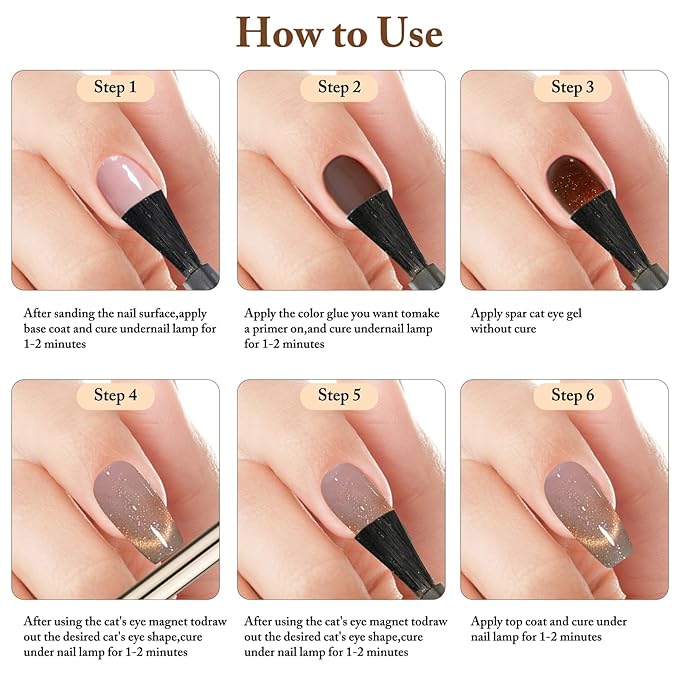 How to Use

Step 1

After sanding the nail surface,apply base coat and cure undernail lamp for 1-2 minutes

Step 2

Apply the color glue you want tomake a primer on,and cure undernail lamp for 1-2 minutes

Step 3

Apply spar cat eye gel without cure

Step 4

After using the cat's eye magnet todraw out the desired cat's eye shape,cure under nail lamp for 1-2 minutes

Step 5

After using the cat's eye magnet todraw out the desired cat's eye shape,cure under nail lamp for 1-2 minutes

Step 6

Apply top coat and cure under nail lamp for 1-2 minutes